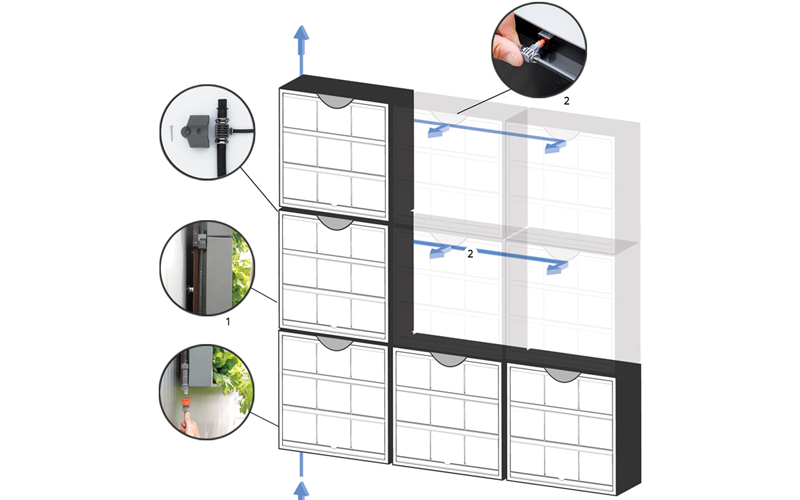 2

2

1